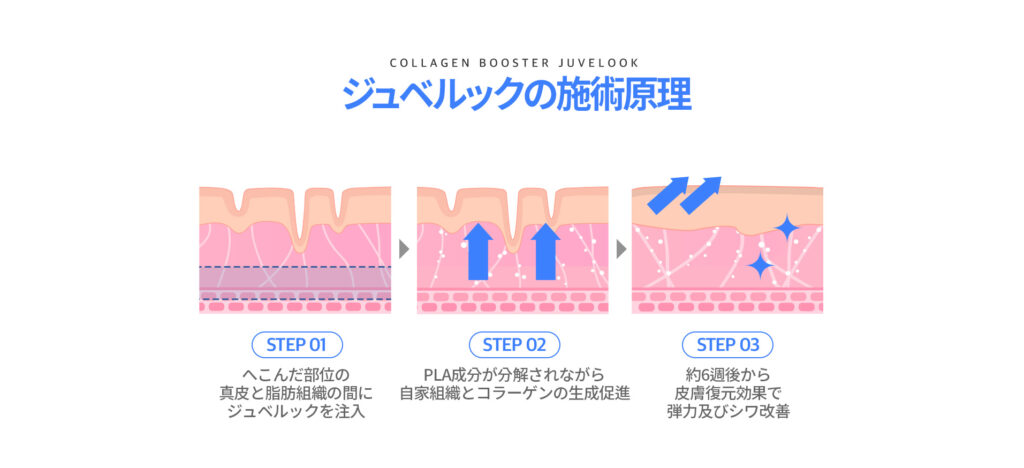 COLLAGEN BOOSTER JUVELOOK

ジュベルックの施術原理

STEP 01

へこんだ部位の真皮と脂肪組織の間にジュベルックを注入

STEP 02

PLA成分が分解されながら自家組織とコラーゲンの生成促進

STEP 03

約6週後から皮膚復元効果で弾力及びシワ改善